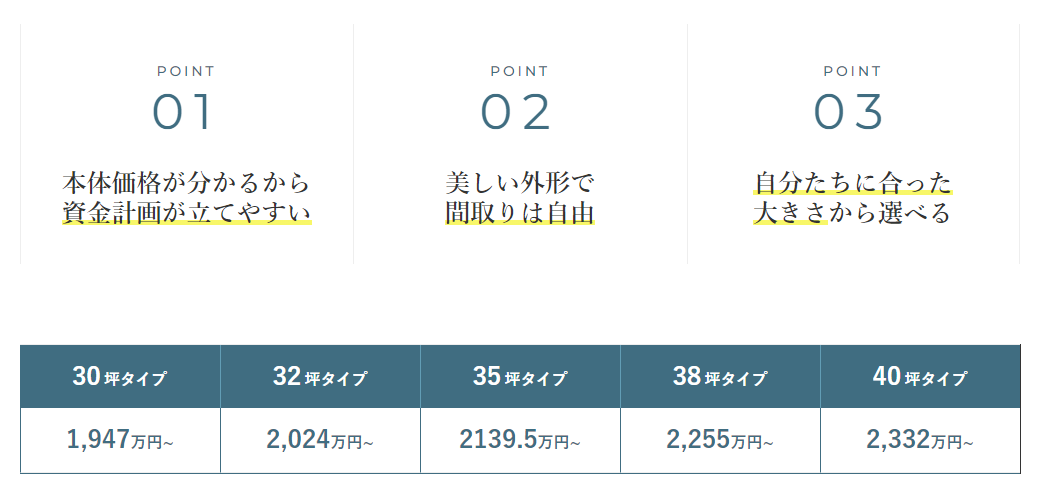 POINT
01

本体価格が分かるから
資金計画が立てやすい

POINT
02

美しい外形で
間取りは自由

POINT
03

自分たちに合った
大きさから選べる

| 30坪タイプ | 32坪タイプ | 35坪タイプ | 38坪タイプ | 40坪タイプ |
|---|---|---|---|---|
| 1,947万円~ | 2,024万円~ | 2139.5万円~ | 2,255万円~ | 2,332万円~ |